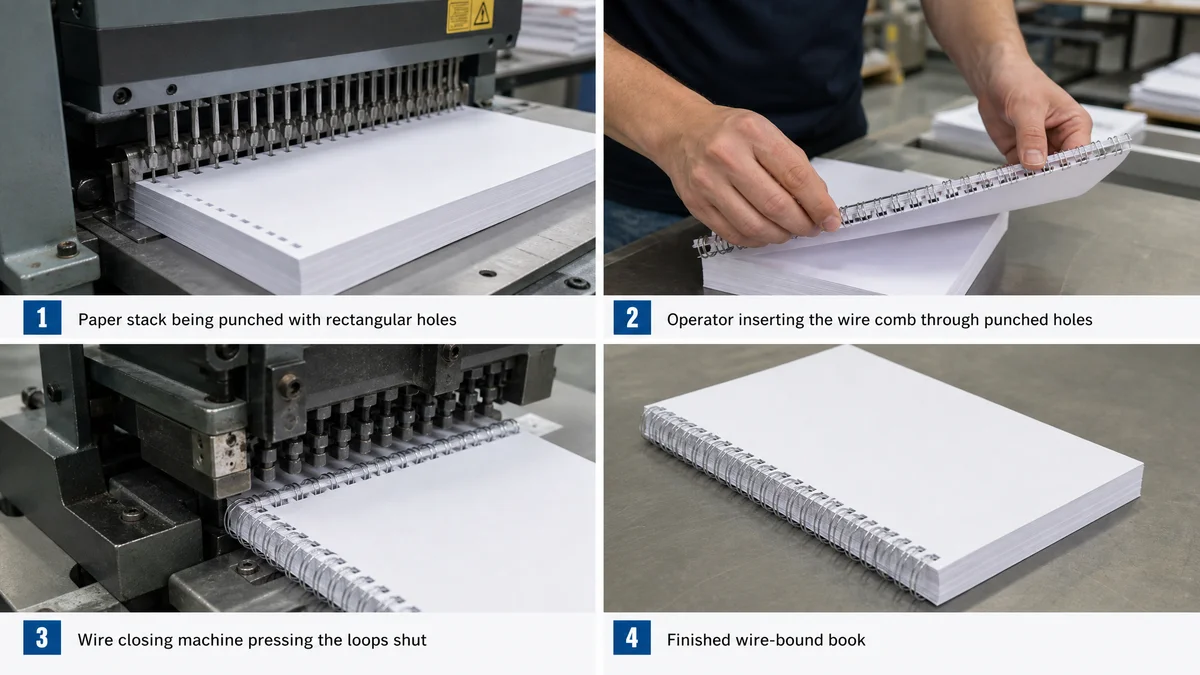 1 Paper stack being punched with rectangular holes

2 Operator inserting the wire comb through punched holes

3 Wire closing machine pressing the loops shut

4 Finished wire-bound book