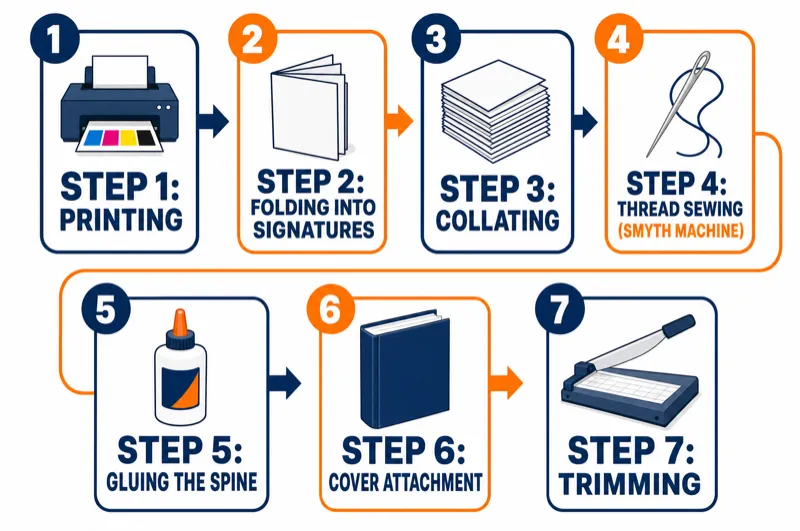 1

STEP 1: PRINTING

2

STEP 2: FOLDING INTO SIGNATURES

3

STEP 3: COLLATING

4

STEP 4: THREAD SEWING (SMYTH MACHINE)

5

STEP 5: GLUING THE SPINE

6

STEP 6: COVER ATTACHMENT

7

STEP 7: TRIMMING